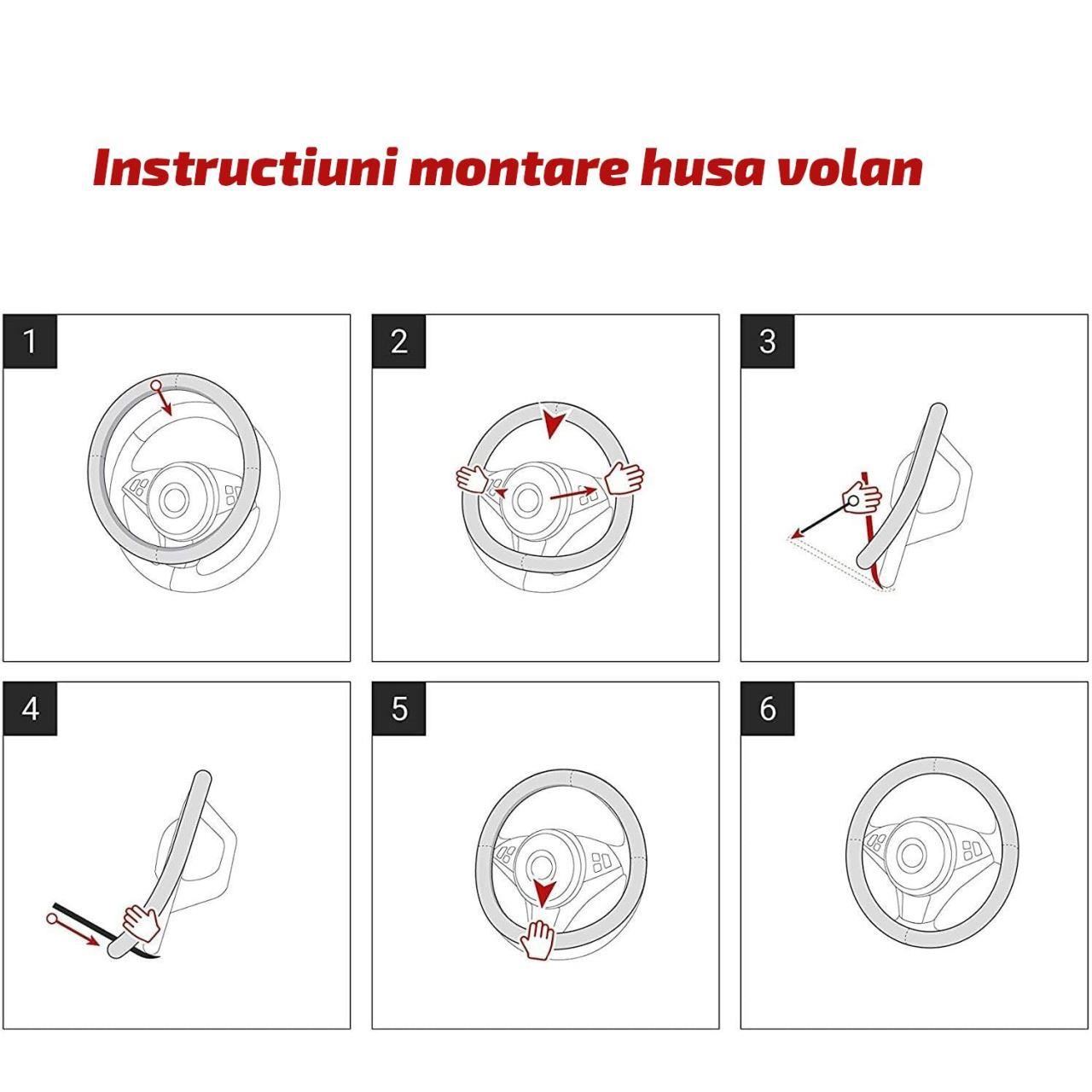 Instructiuni montare husa volan

1

2

3

4

5

6